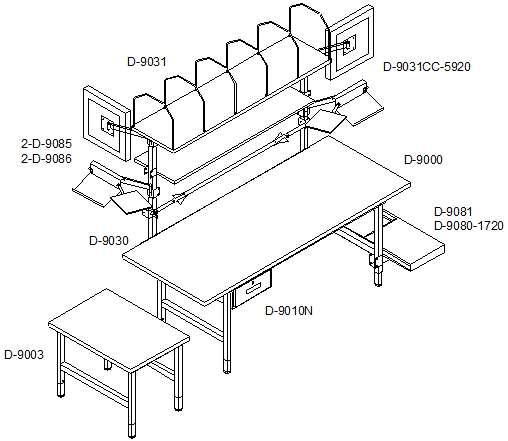 D-9031

D-9031CC-5920

2-D-9085
2-D-9086

D-9000

D-9081
D-9080-1720

D-9030

D-9010N

D-9003