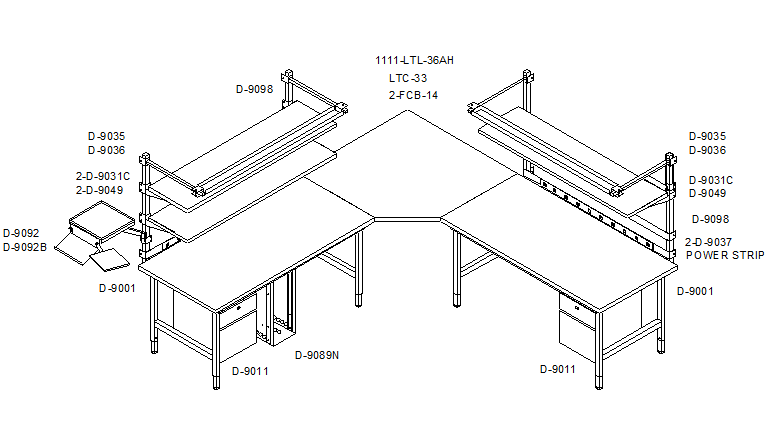 1111-LTL-36AH
LTC-33
2-FCB-14

D-9098

D-9035
D-9036

2-D-9031C
2-D-9049

D-9092
D-9092B

D-9001

D-9011

D-9089N

D-9035
D-9036

D-9031C
D-9049

D-9098

2-D-9037
POWER STRIP

D-9001

D-9011