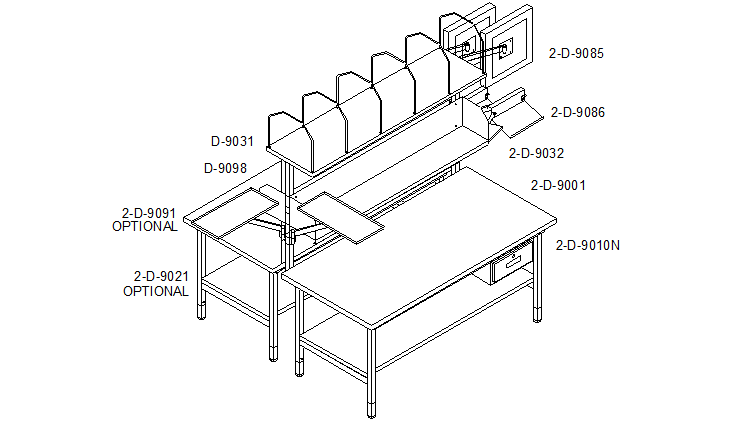 2-D-9085

2-D-9086

D-9031

2-D-9032

D-9098

2-D-9001

2-D-9091
OPTIONAL

2-D-9010N

2-D-9021
OPTIONAL