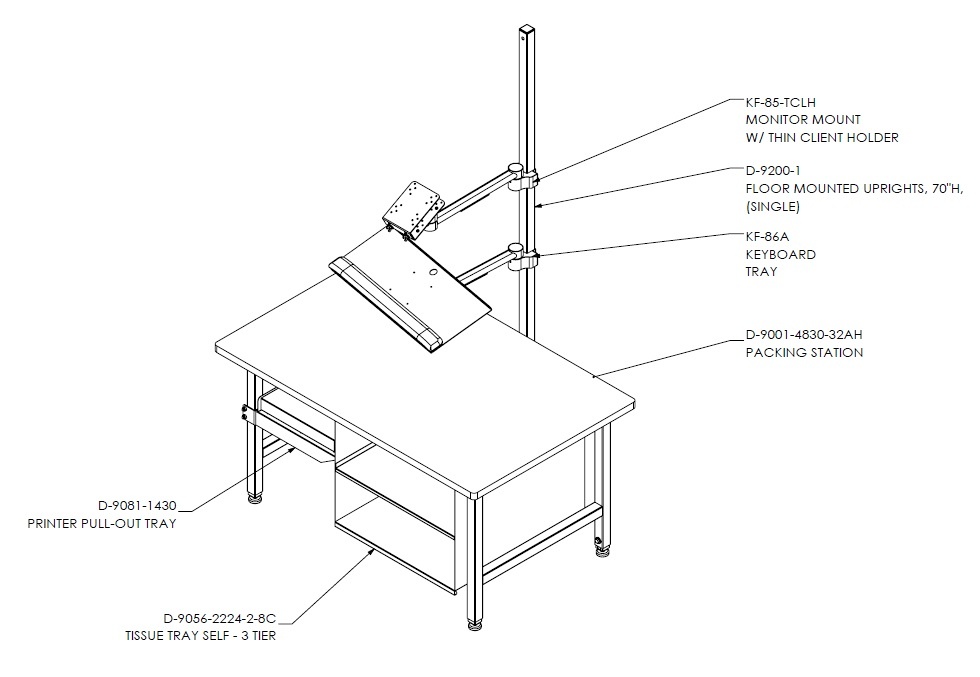 KF-85-TCLH
MONITOR MOUNT
W/ THIN CLIENT HOLDER

D-9200-1
FLOOR MOUNTED UPRIGHTS, 70"H,
(SINGLE)

KF-86A
KEYBOARD
TRAY

D-9001-4830-32AH
PACKING STATION

D-9081-1430
PRINTER PULL-OUT TRAY

D-9056-2224-2-8C
TISSUE TRAY SELF - 3 TIER