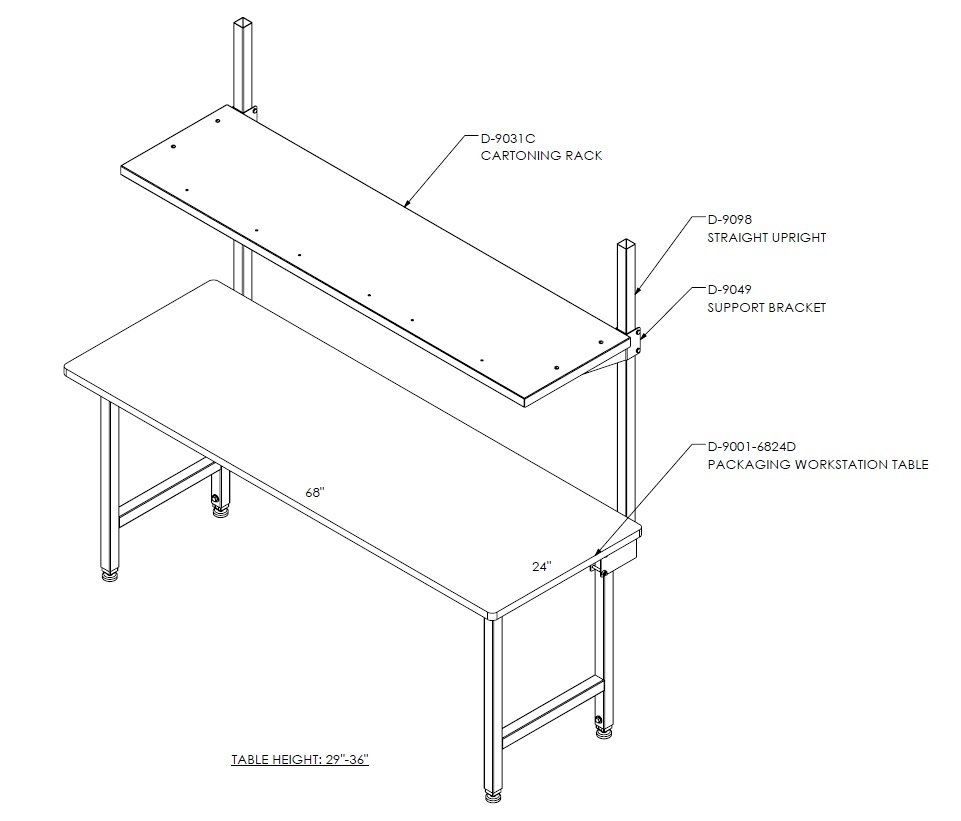 D-9031C
CARTONING RACK

D-9098
STRAIGHT UPRIGHT

D-9049
SUPPORT BRACKET

D-9001-6824D
PACKAGING WORKSTATION TABLE

68"

24"

TABLE HEIGHT: 29"-36"