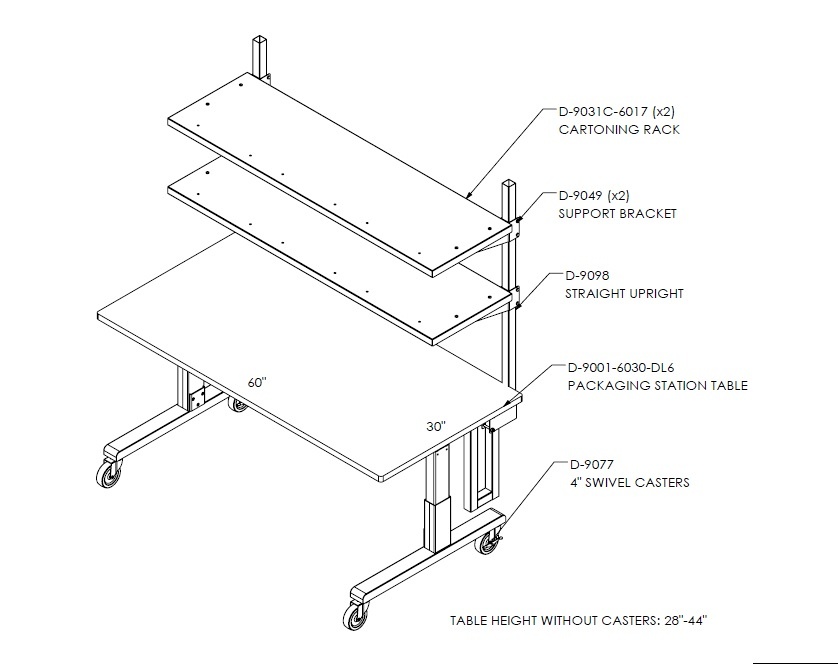 D-9031C-6017 (x2)
CARTONING RACK

D-9049 (x2)
SUPPORT BRACKET

D-9098
STRAIGHT UPRIGHT

D-9001-6030-DL6
PACKAGING STATION TABLE

60"

30"

D-9077
4" SWIVEL CASTERS

TABLE HEIGHT WITHOUT CASTERS: 28"-44"