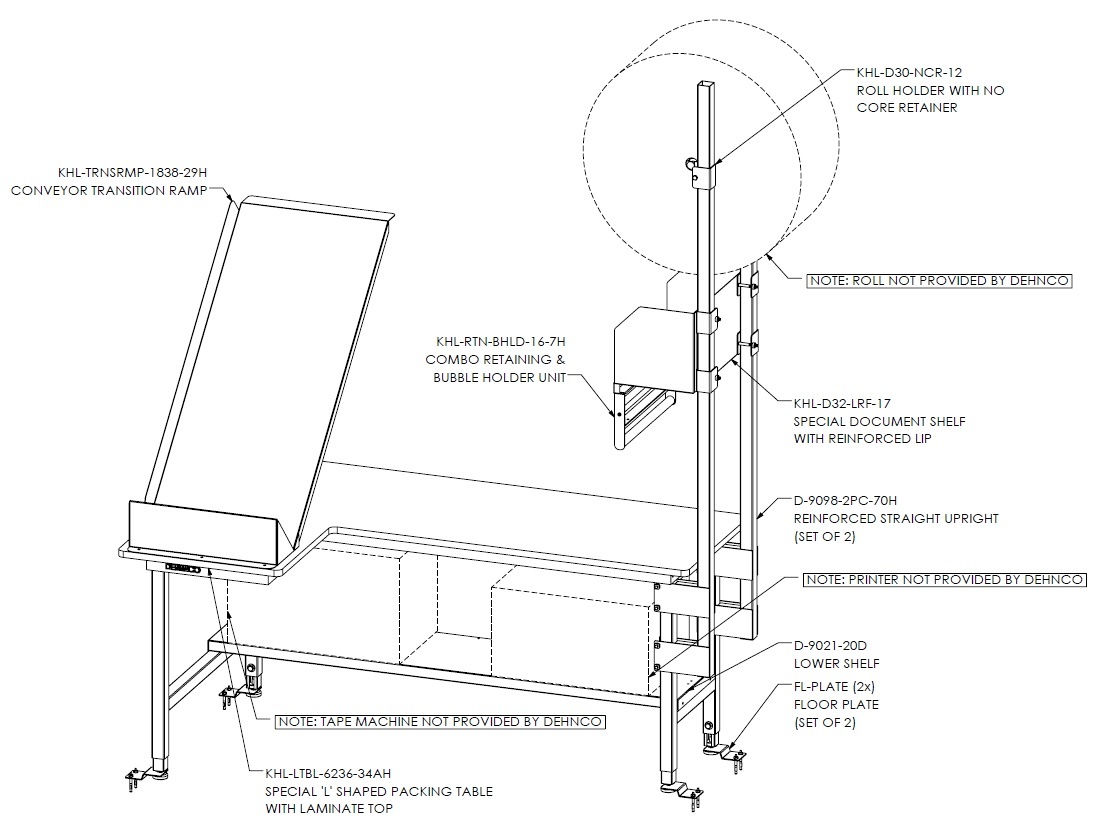 KHL-D30-NCR-12
ROLL HOLDER WITH NO CORE RETAINER

KHL-TRNSRMP-1838-29H
CONVEYOR TRANSITION RAMP

NOTE: ROLL NOT PROVIDED BY DEHNCO

KHL-RTN-BHLD-16-7H
COMBO RETAINING & BUBBLE HOLDER UNIT

KHL-D32-LRF-17
SPECIAL DOCUMENT SHELF WITH REINFORCED LIP

D-9098-2PC-70H
REINFORCED STRAIGHT UPRIGHT (SET OF 2)

NOTE: PRINTER NOT PROVIDED BY DEHNCO

D-9021-20D
LOWER SHELF

FL-PLATE (2x)
FLOOR PLATE (SET OF 2)

NOTE: TAPE MACHINE NOT PROVIDED BY DEHNCO

KHL-LTBL-6236-34AH
SPECIAL 'L' SHAPED PACKING TABLE WITH LAMINATE TOP