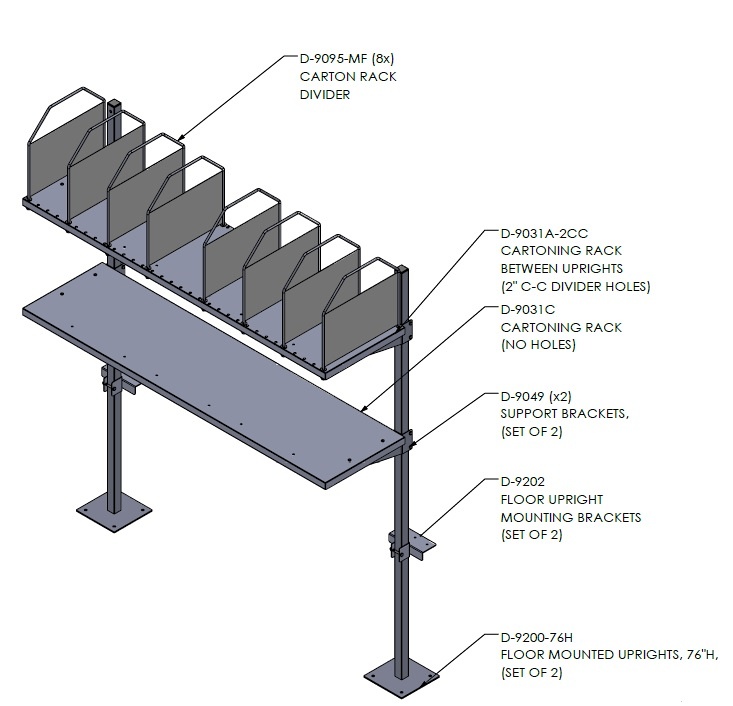 D-9095-MF (8x)
CARTON RACK
DIVIDER

D-9031A-2CC
CARTONING RACK
BETWEEN UPRIGHTS
(2" C-C DIVIDER HOLES)

D-9031C
CARTONING RACK
(NO HOLES)

D-9049 (x2)
SUPPORT BRACKETS,
(SET OF 2)

D-9202
FLOOR UPRIGHT
MOUNTING BRACKETS
(SET OF 2)

D-9200-76H
FLOOR MOUNTED UPRIGHTS, 76"H,
(SET OF 2)