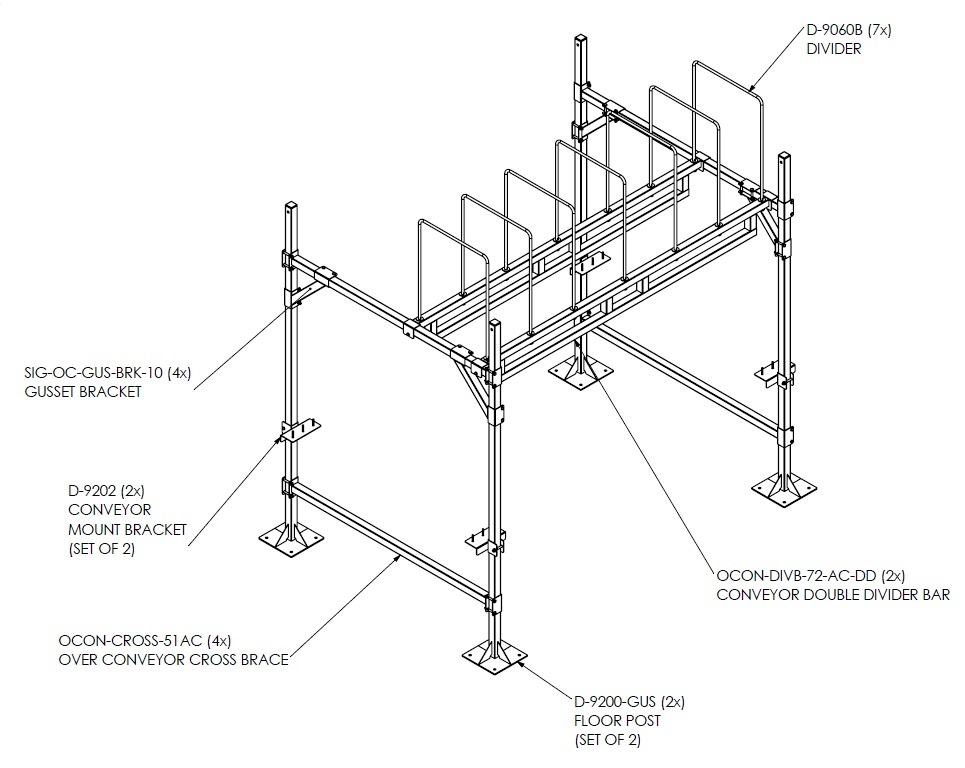 D-9060B (7x)
DIVIDER

SIG-OC-GUS-BRK-10 (4x)
GUSSET BRACKET

D-9202 (2x)
CONVEYOR
MOUNT BRACKET
(SET OF 2)

OCON-DIVB-72-AC-DD (2x)
CONVEYOR DOUBLE DIVIDER BAR

OCON-CROSS-51AC (4x)
OVER CONVEYOR CROSS BRACE

D-9200-GUS (2x)
FLOOR POST
(SET OF 2)