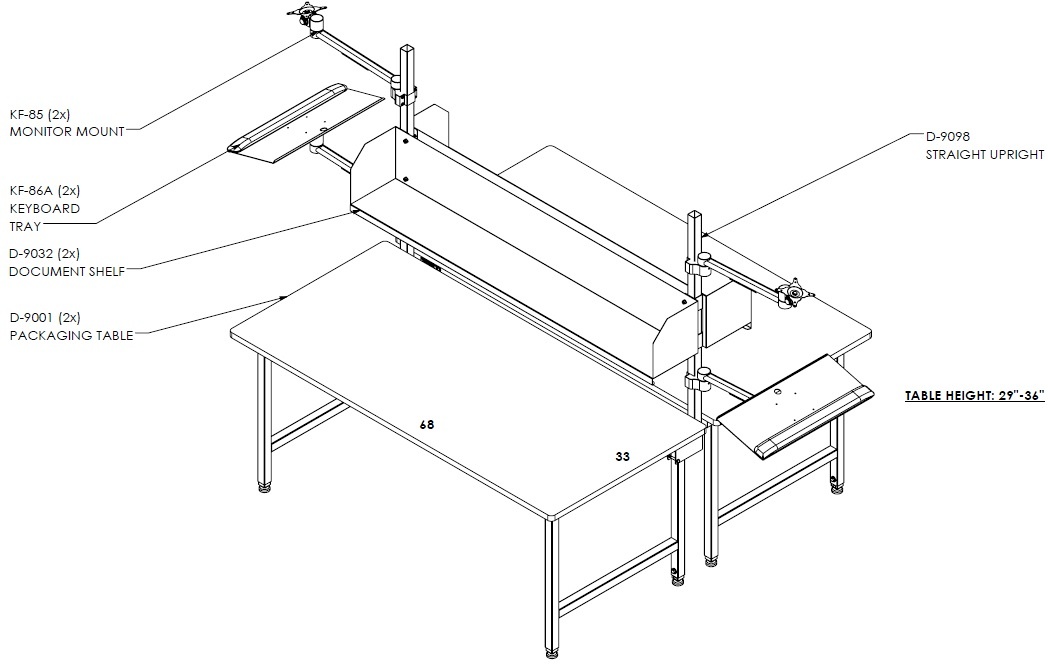 KF-85 (2x)
MONITOR MOUNT

KF-86A (2x)
KEYBOARD
TRAY

D-9032 (2x)
DOCUMENT SHELF

D-9001 (2x)
PACKAGING TABLE

D-9098
STRAIGHT UPRIGHT

TABLE HEIGHT: 29"-36"

68

33