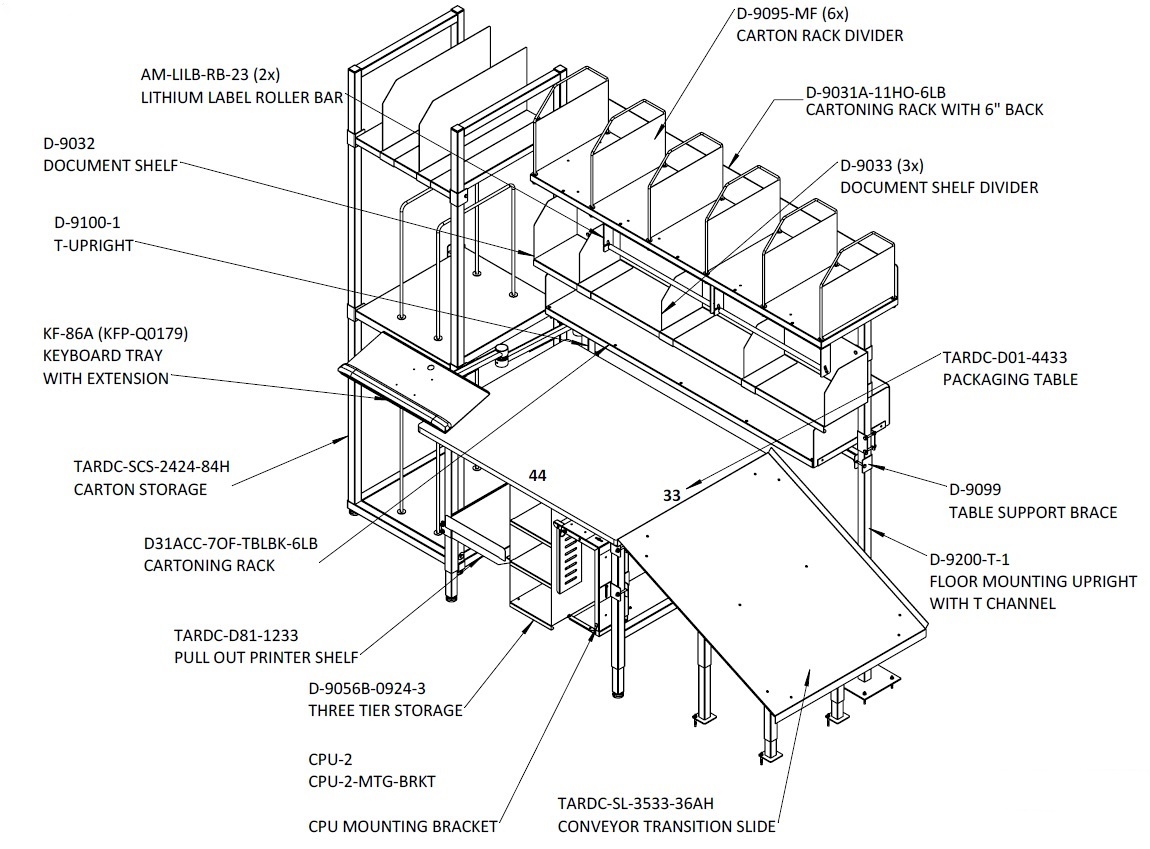 D-9095-MF (6x)
CARTON RACK DIVIDER

AM-LILB-RB-23 (2x)
LITHIUM LABEL ROLLER BAR

D-9031A-11HO-6LB
CARTONING RACK WITH 6" BACK

D-9032
DOCUMENT SHELF

D-9033 (3x)
DOCUMENT SHELF DIVIDER

D-9100-1
T-UPRIGHT

KF-86A (KFP-Q0179)
KEYBOARD TRAY
WITH EXTENSION

TARDC-D01-4433
PACKAGING TABLE

TARDC-SCS-2424-84H
CARTON STORAGE

44

33

D-9099
TABLE SUPPORT BRACE

D31ACC-7OF-TBLBK-6LB
CARTONING RACK

D-9200-T-1
FLOOR MOUNTING UPRIGHT
WITH T CHANNEL

TARDC-D81-1233
PULL OUT PRINTER SHELF

D-9056B-0924-3
THREE TIER STORAGE

CPU-2
CPU-2-MTG-BRKT

CPU MOUNTING BRACKET

TARDC-SL-3533-36AH
CONVEYOR TRANSITION SLIDE