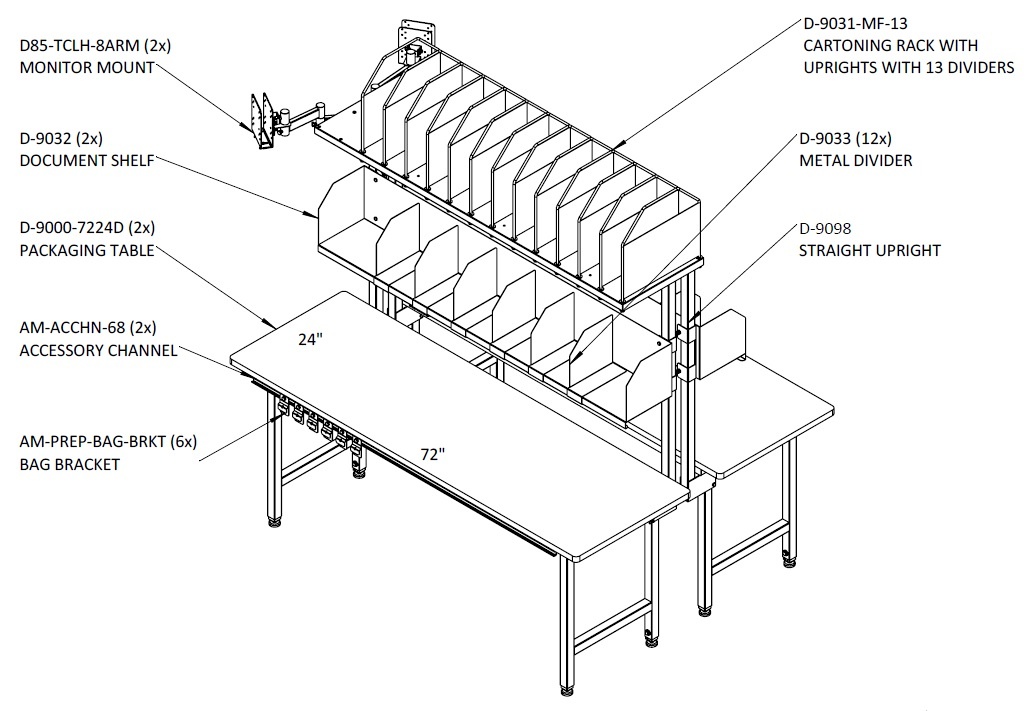 D85-TCLH-8ARM (2x)
MONITOR MOUNT

D-9032 (2x)
DOCUMENT SHELF

D-9000-7224D (2x)
PACKAGING TABLE

AM-ACCHN-68 (2x)
ACCESSORY CHANNEL

AM-PREP-BAG-BRKT (6x)
BAG BRACKET

D-9031-MF-13
CARTONING RACK WITH
UPRIGHTS WITH 13 DIVIDERS

D-9033 (12x)
METAL DIVIDER

D-9098
STRAIGHT UPRIGHT

24"

72"