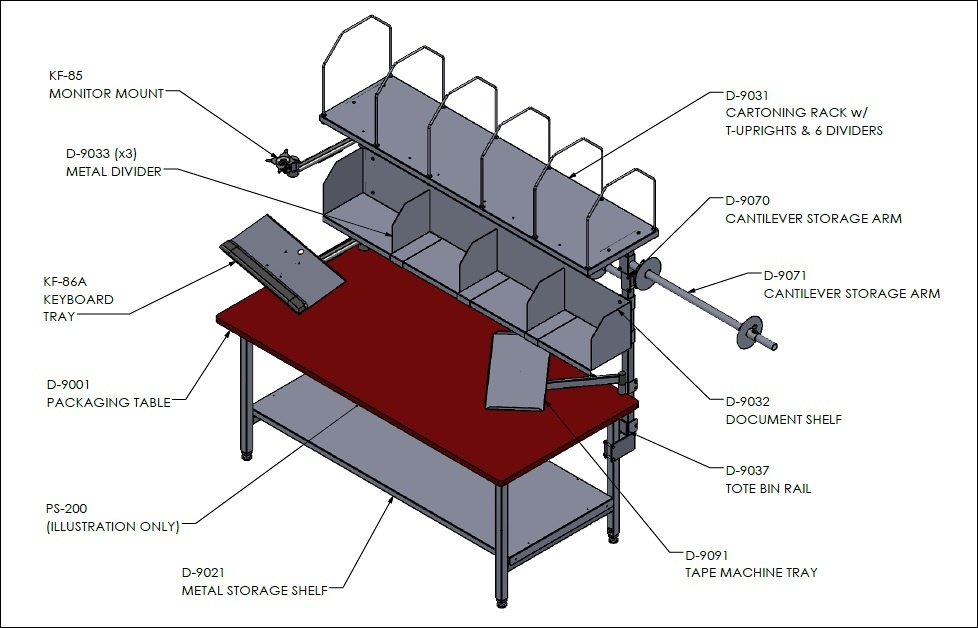 KF-85
MONITOR MOUNT

D-9033 (x3)
METAL DIVIDER

KF-86A
KEYBOARD
TRAY

D-9001
PACKAGING TABLE

PS-200
(ILLUSTRATION ONLY)

D-9021
METAL STORAGE SHELF

D-9031
CARTONING RACK w/
T-UPRIGHTS & 6 DIVIDERS

D-9070
CANTILEVER STORAGE ARM

D-9071
CANTILEVER STORAGE ARM

D-9032
DOCUMENT SHELF

D-9037
TOTE BIN RAIL

D-9091
TAPE MACHINE TRAY