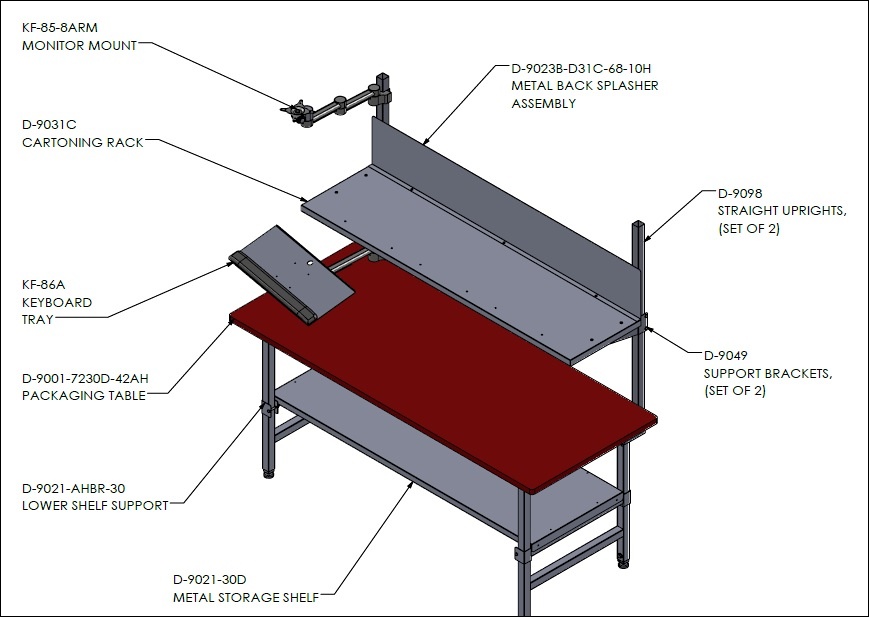 KF-85-8ARM
MONITOR MOUNT

D-9023B-D31C-68-10H
METAL BACK SPLASHER
ASSEMBLY

D-9031C
CARTONING RACK

D-9098
STRAIGHT UPRIGHTS,
(SET OF 2)

KF-86A
KEYBOARD
TRAY

D-9049
SUPPORT BRACKETS,
(SET OF 2)

D-9001-7230D-42AH
PACKAGING TABLE

D-9021-AHBR-30
LOWER SHELF SUPPORT

D-9021-30D
METAL STORAGE SHELF