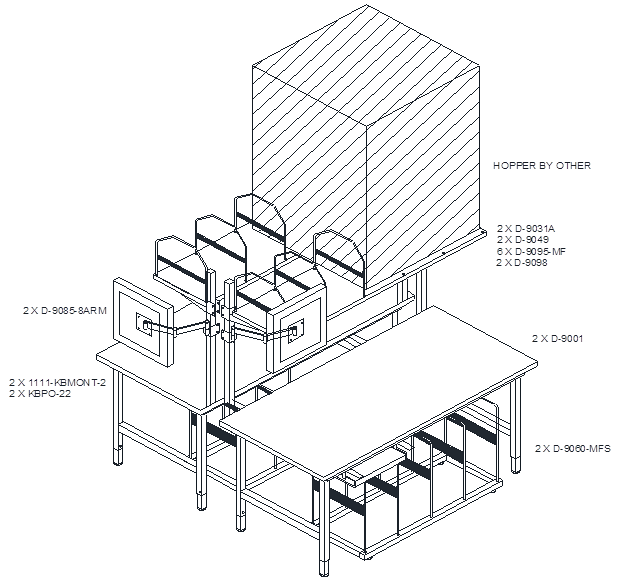 HOPPER BY OTHER

2 X D-9031A
2 X D-9049
6 X D-9095-MF
2 X D-9098

2 X D-9085-8ARM

2 X D-9001

2 X 1111-KBMONT-2
2 X KBPO-22

2 X D-9060-MFS