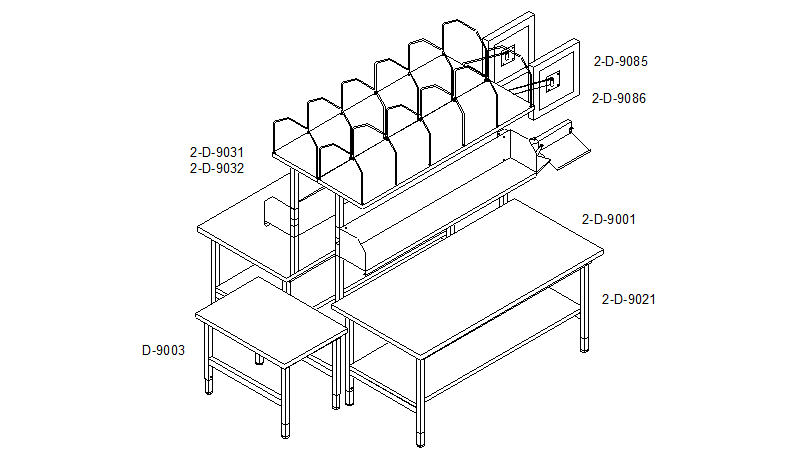 2-D-9085
2-D-9086
2-D-9031
2-D-9032
2-D-9001
2-D-9021
D-9003