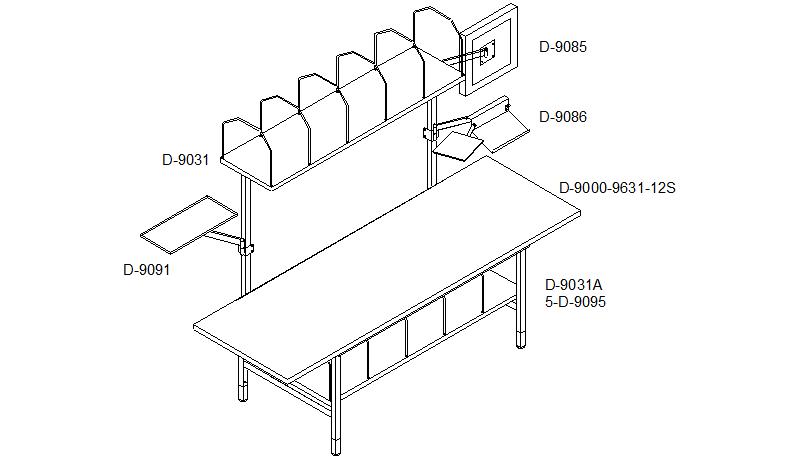 D-9085

D-9086

D-9031

D-9000-9631-12S

D-9091

D-9031A
5-D-9095