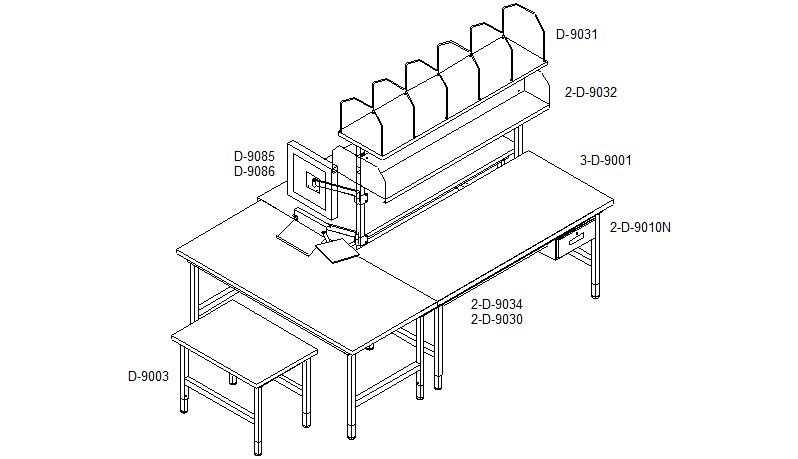 D-9031

2-D-9032

D-9085
D-9086

3-D-9001

2-D-9010N

2-D-9034
2-D-9030

D-9003