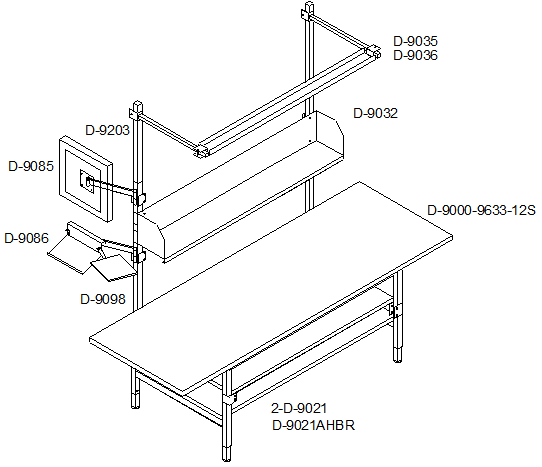 D-9035
D-9036

D-9032

D-9203

D-9085

D-9000-9633-12S

D-9086

D-9098

2-D-9021
D-9021AHBR