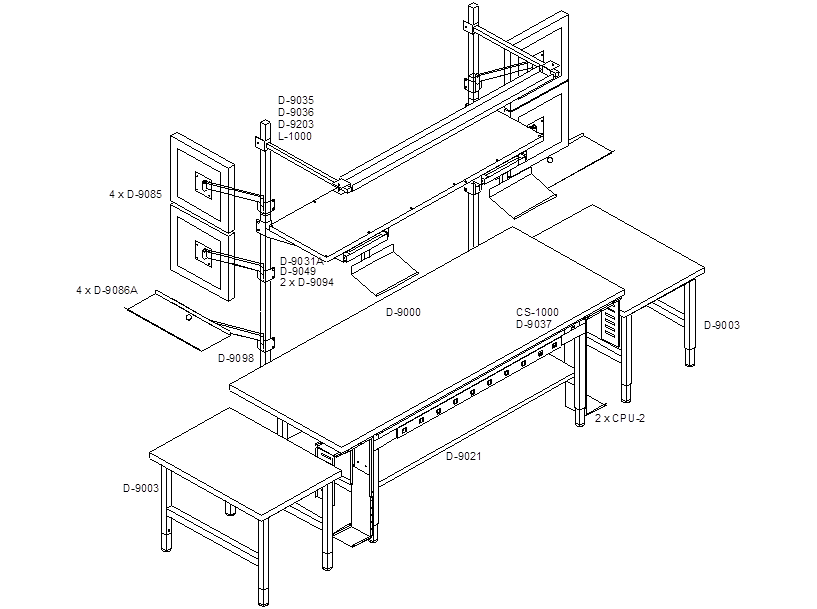 D-9035
D-9036
D-9203
L-1000

4 x D-9085

D-9031A
D-9049
2 x D-9094

4 x D-9086A

D-9098

D-9000

CS-1000
D-9037

D-9003

2 x CPU-2

D-9021

D-9003