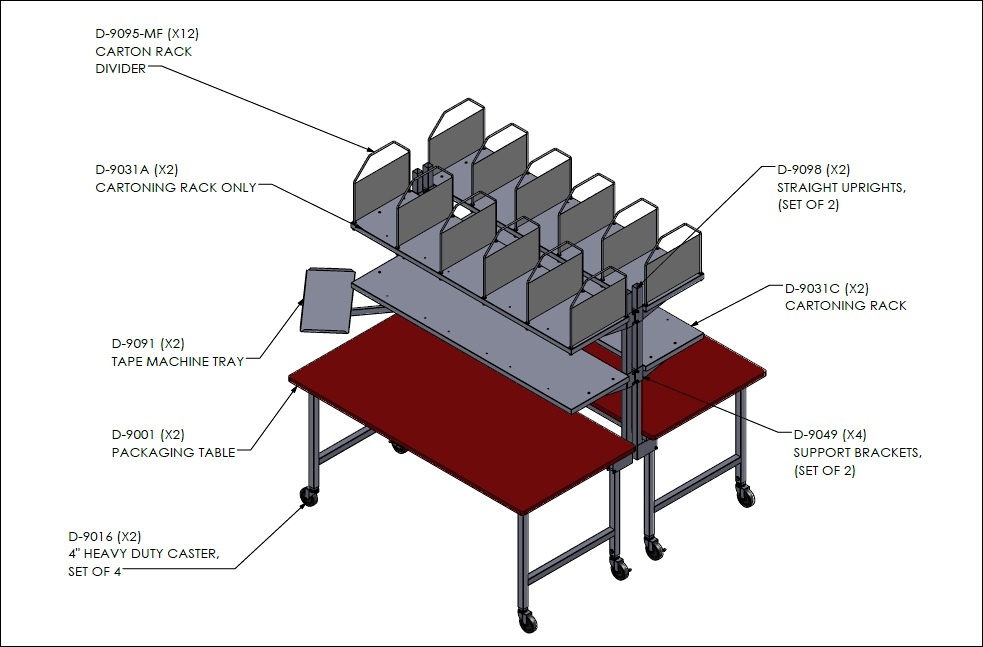 D-9095-MF (X12)
CARTON RACK
DIVIDER

D-9031A (X2)
CARTONING RACK ONLY

D-9091 (X2)
TAPE MACHINE TRAY

D-9001 (X2)
PACKAGING TABLE

D-9016 (X2)
4" HEAVY DUTY CASTER,
SET OF 4

D-9098 (X2)
STRAIGHT UPRIGHTS,
(SET OF 2)

D-9031C (X2)
CARTONING RACK

D-9049 (X4)
SUPPORT BRACKETS,
(SET OF 2)